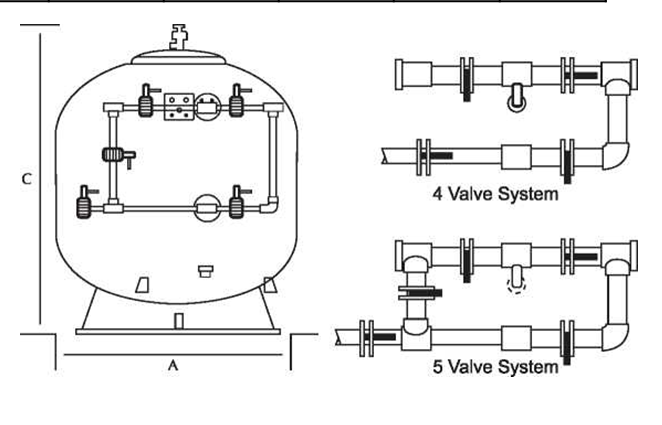 C

A

4 Valve System

5 Valve System